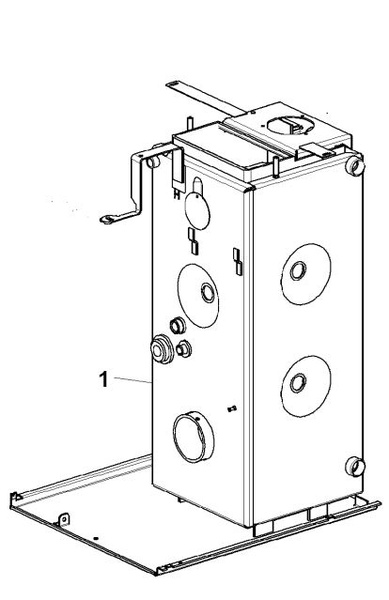 1