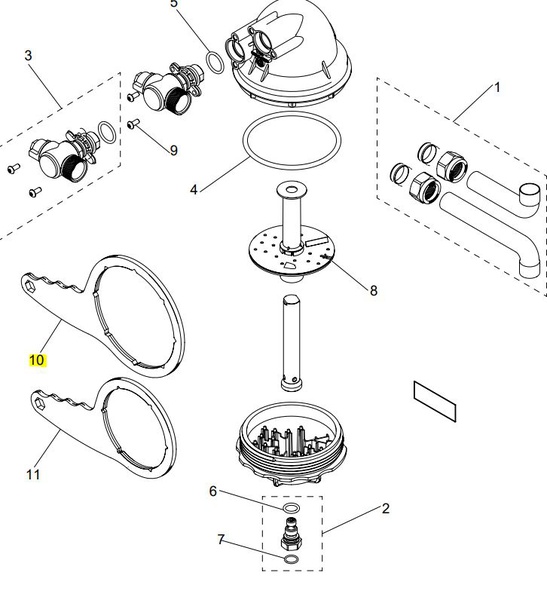 5
3
1
9
4
8
10
11
6
2
7