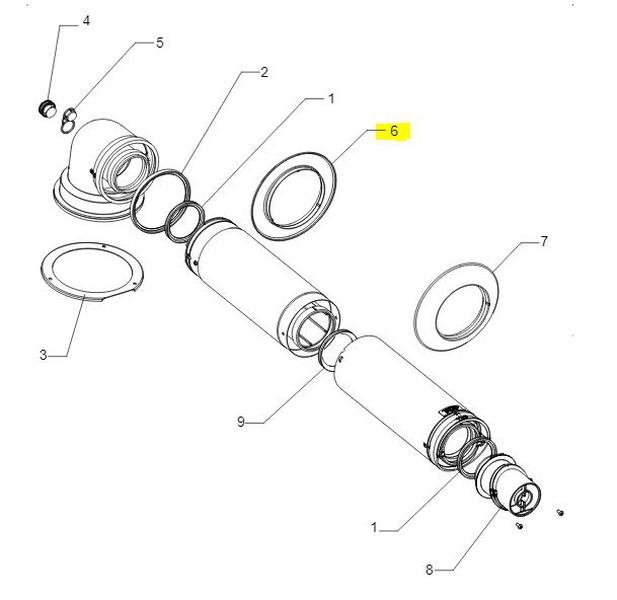 4
5
2
1
6
7
3
9
1
8