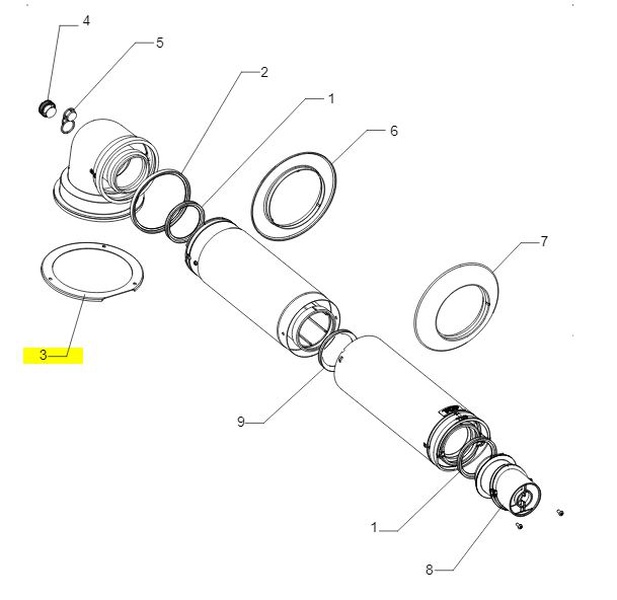 4
5
2
1
6
7
3
9
1
8